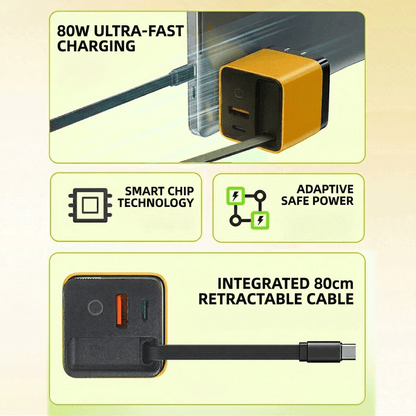 80W ULTRA-FAST CHARGING

SMART CHIP TECHNOLOGY

ADAPTIVE SAFE POWER

INTEGRATED 80cm RETRACTABLE CABLE